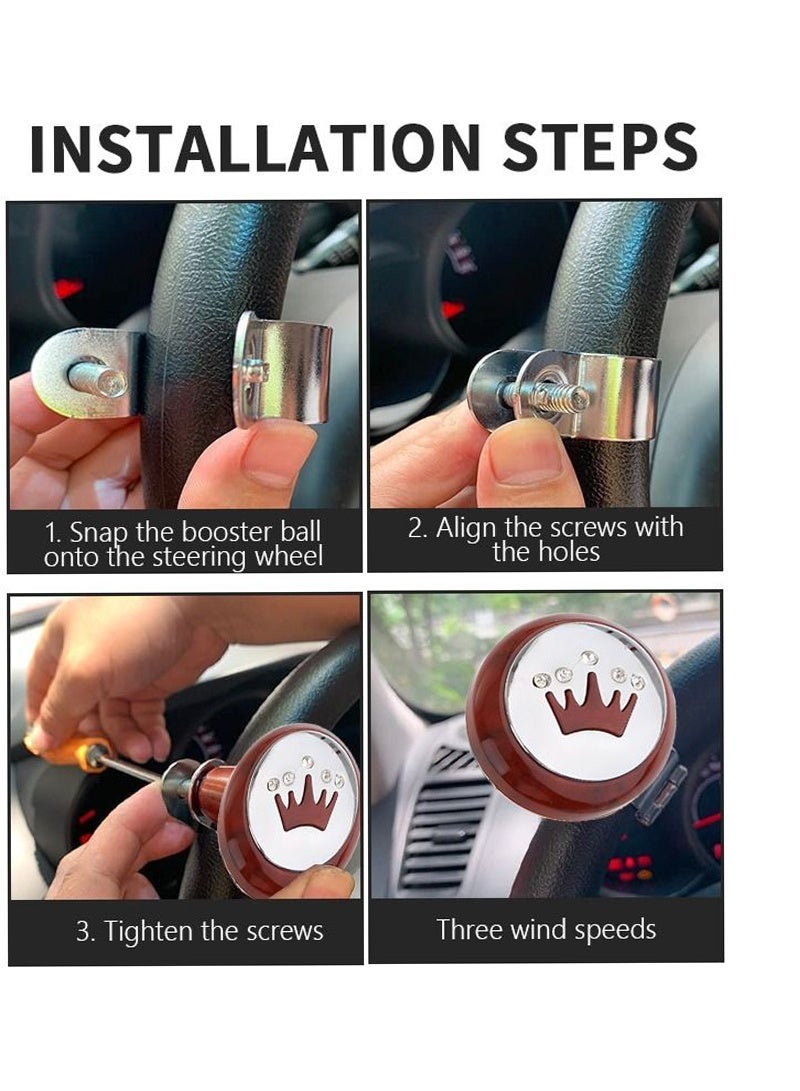 INSTALLATION STEPS

1. Snap the booster ball onto the steering wheel

2. Align the screws with the holes

3. Tighten the screws

Three wind speeds